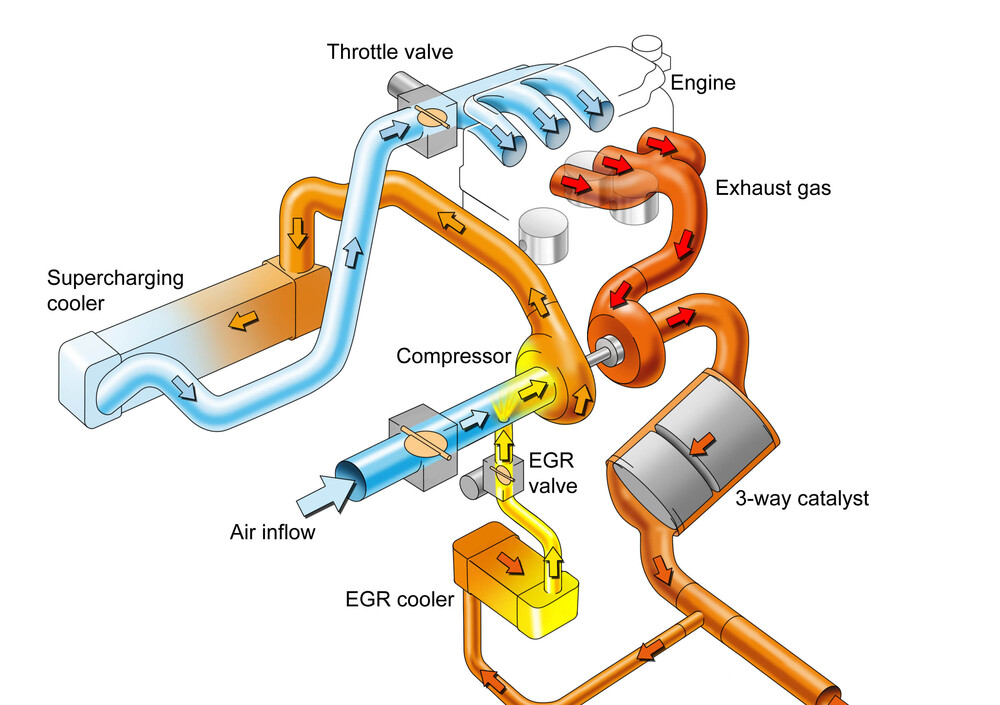 Throttle valve
Engine
Exhaust gas
Supercharging cooler
Compressor
EGR valve
3-way catalyst
Air inflow
EGR cooler