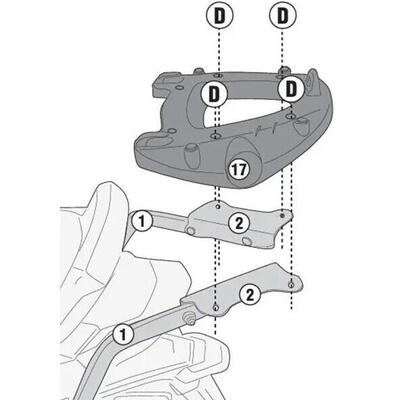 D
D
D
D
17
1
2
2
1