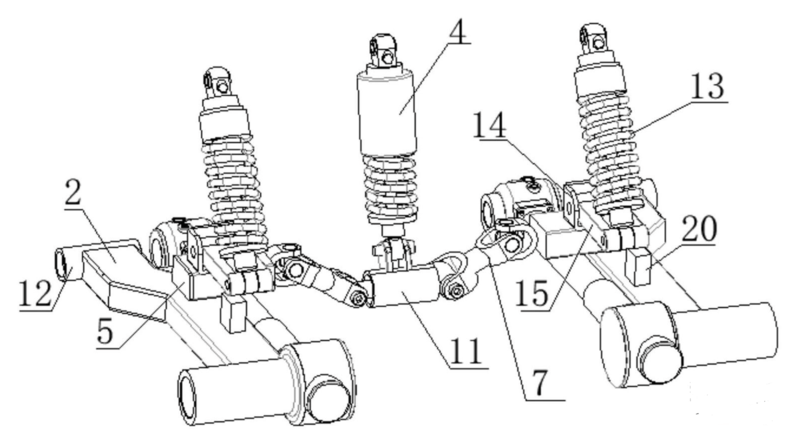 4
13
14
2
20
12
15
5
11
7