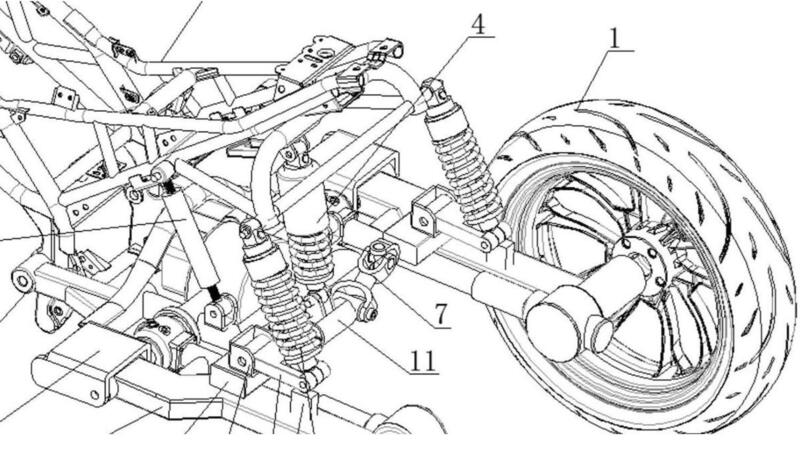 4
1
7
11