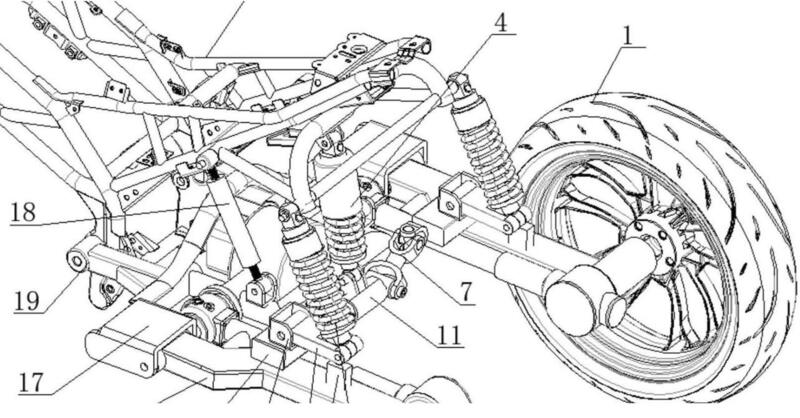 4
1
18
19
7
11
17