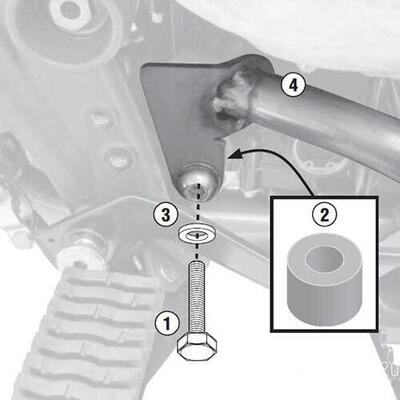 4
3
2
1