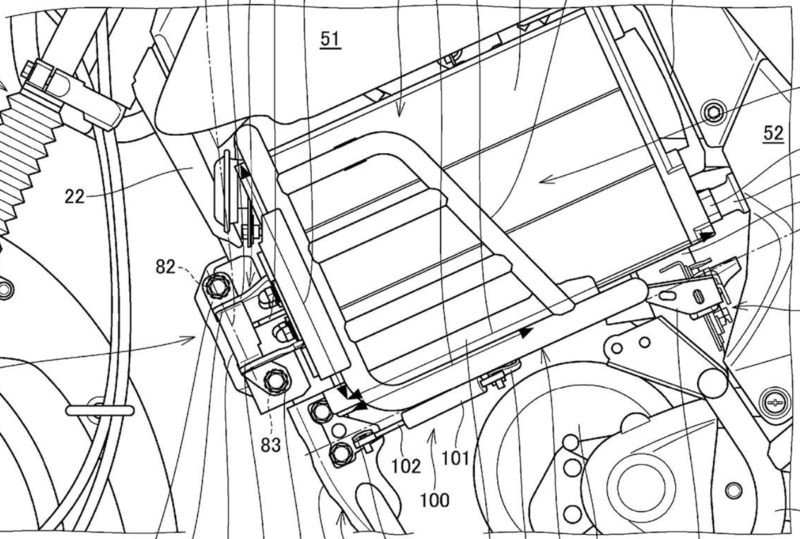 51
52
22
82
83
102
101
100