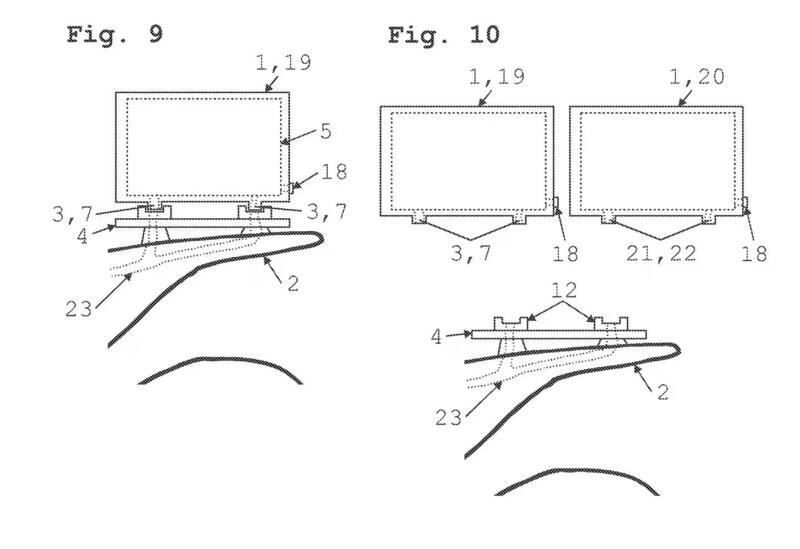 Fig. 9

1,19

5

18

3,7

3,7

4

2

23

Fig. 10

1,19

1,20

3,7

18

21,22

18

12

4

2

23