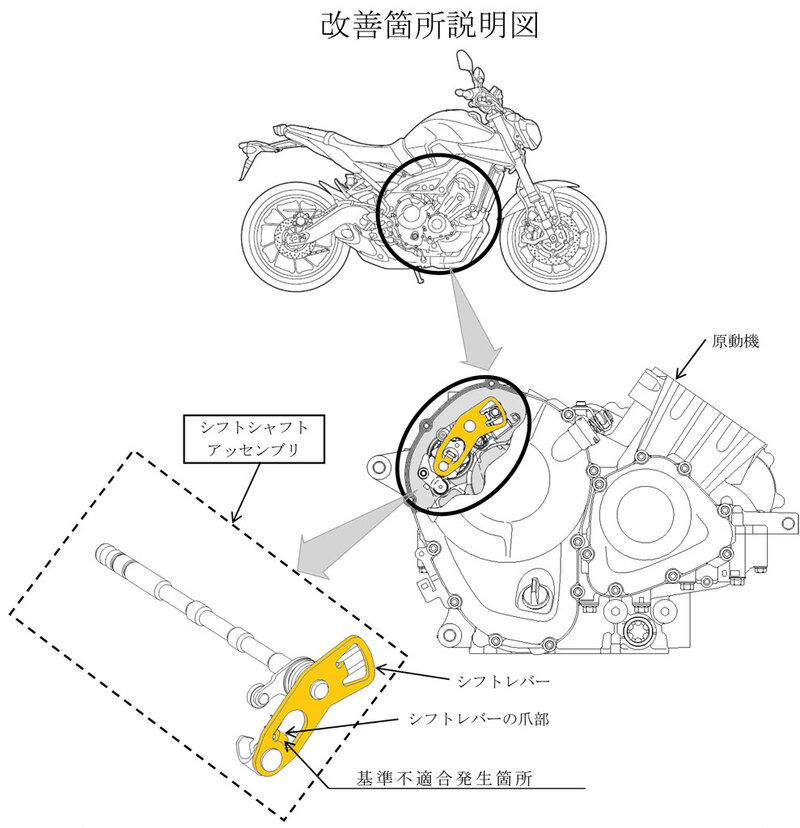 改善箇所説明図

原動機

シフトシャフト
アッセンブリ

シフトレバー

シフトレバーの爪部

基準不適合発生箇所