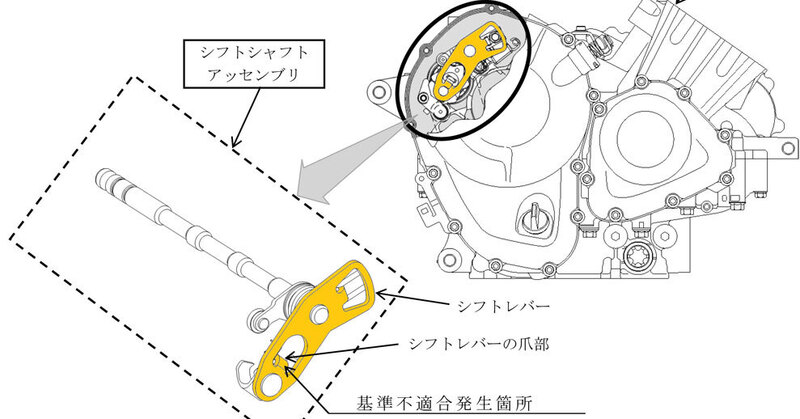 シフトシャフト
アッセンブリ

シフトレバー

シフトレバーの爪部

基準不適合発生箇所