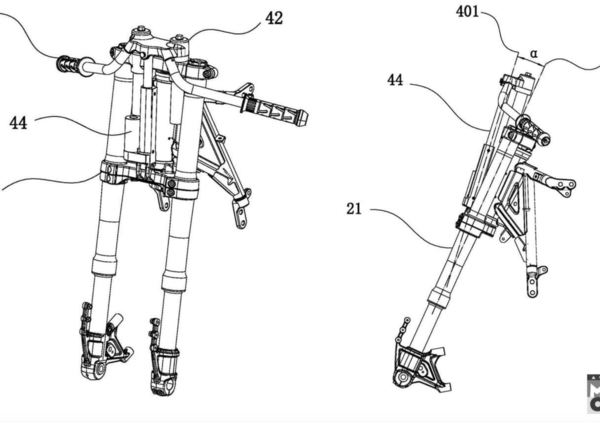 42

44

401

α

44

21