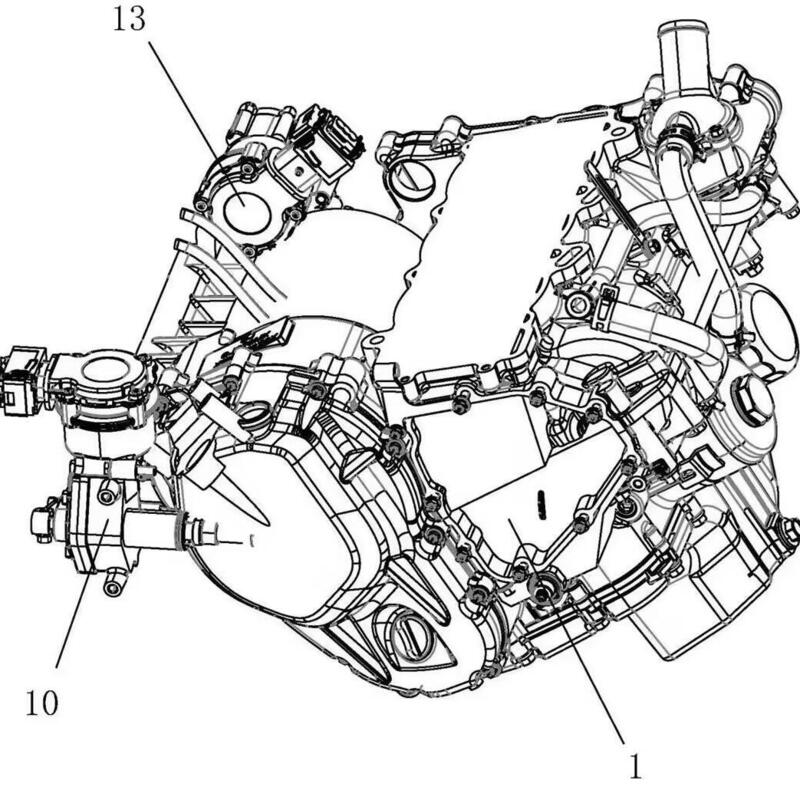 13

10

1