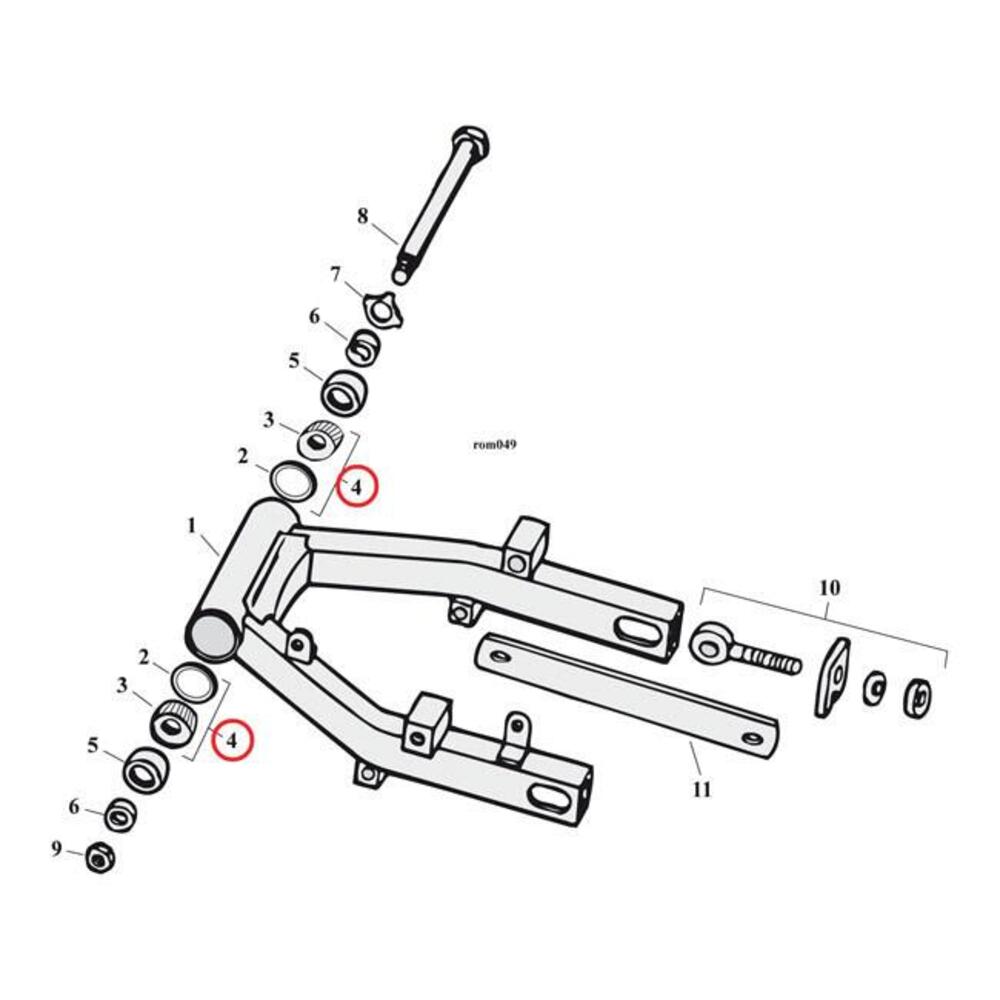 8
7
6
5
3
2
4
rom049
1
10
2
3
4
5
6
9
11