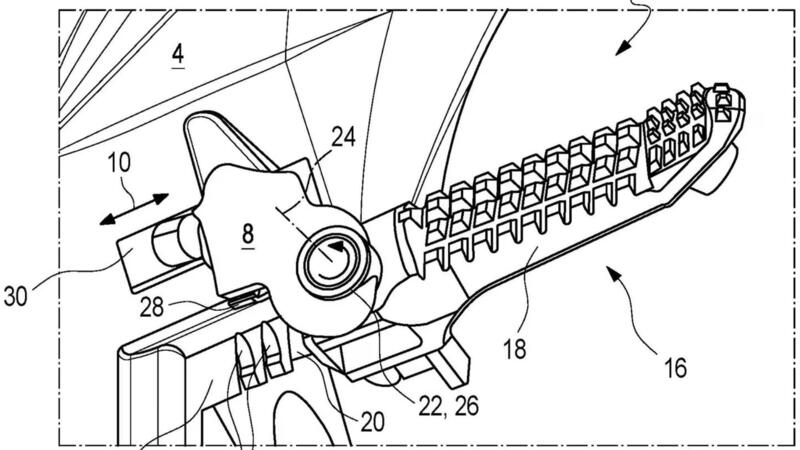 4
24
10
8
30
28
18
16
22, 26
20