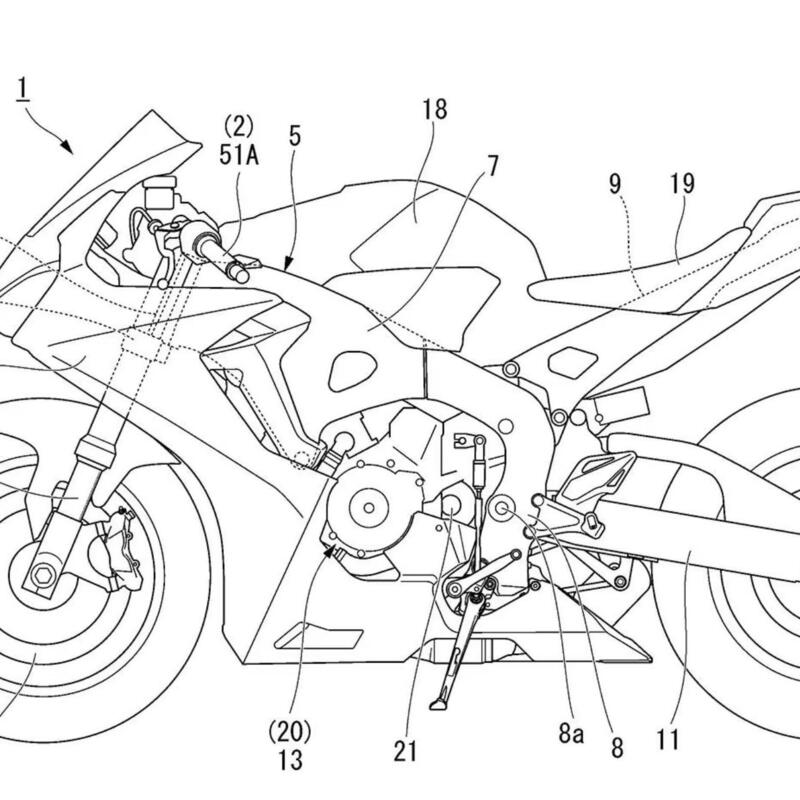 1

(2)
51A

5

18

7

9

19

(20)
13

21

8a

8

11