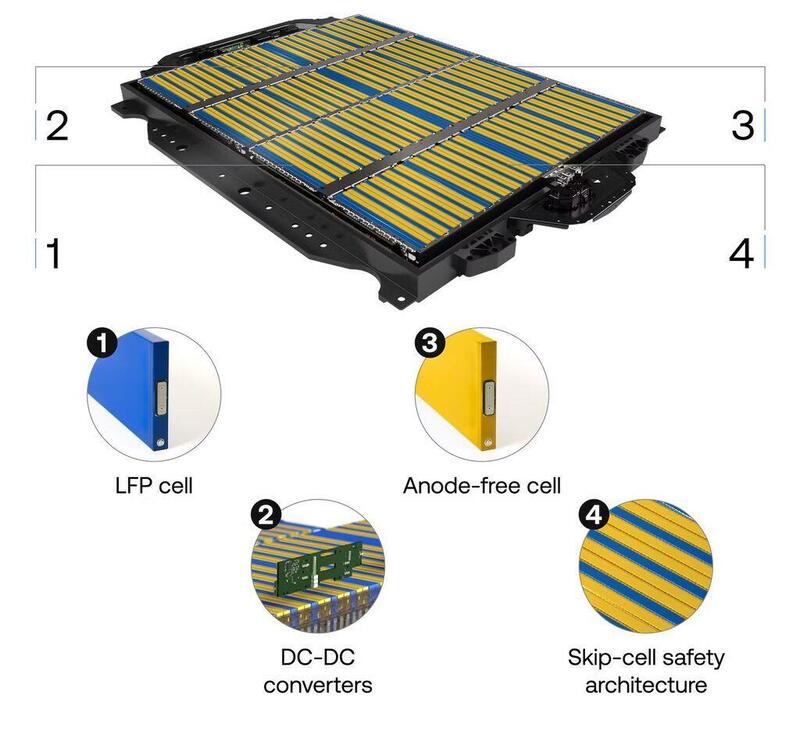 2

3

1

4

1

LFP cell

3

Anode-free cell

2

DC-DC converters

4

Skip-cell safety architecture