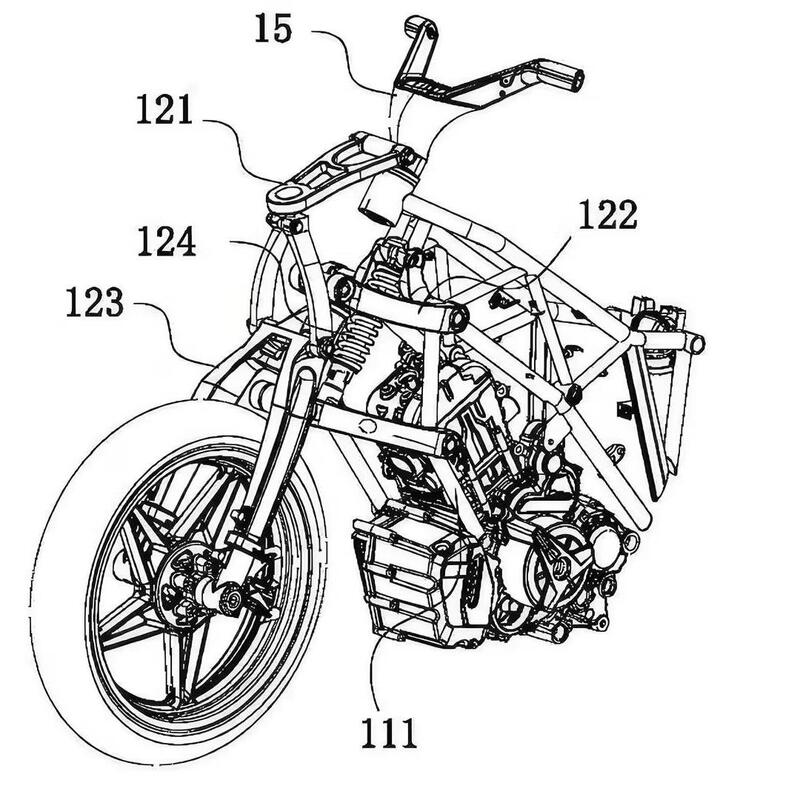 15

121

122

124

123

111