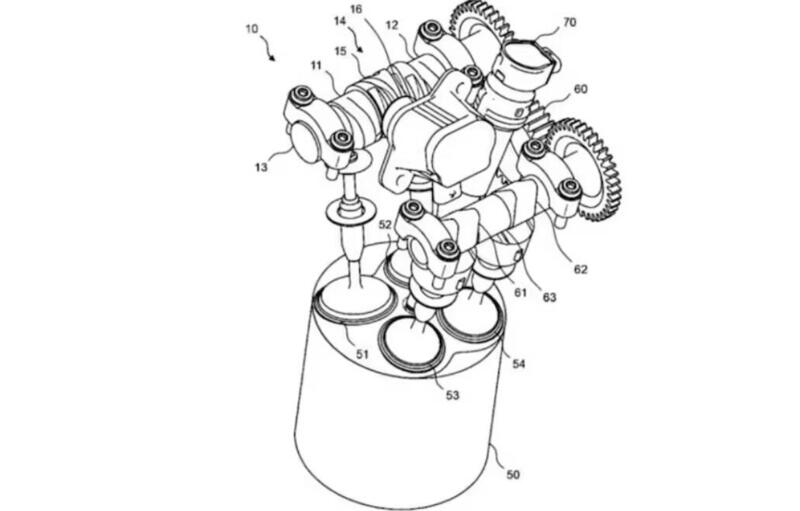 10
14
16
12
70
15
11
60
13
52
62
61
63
51
54
53
50