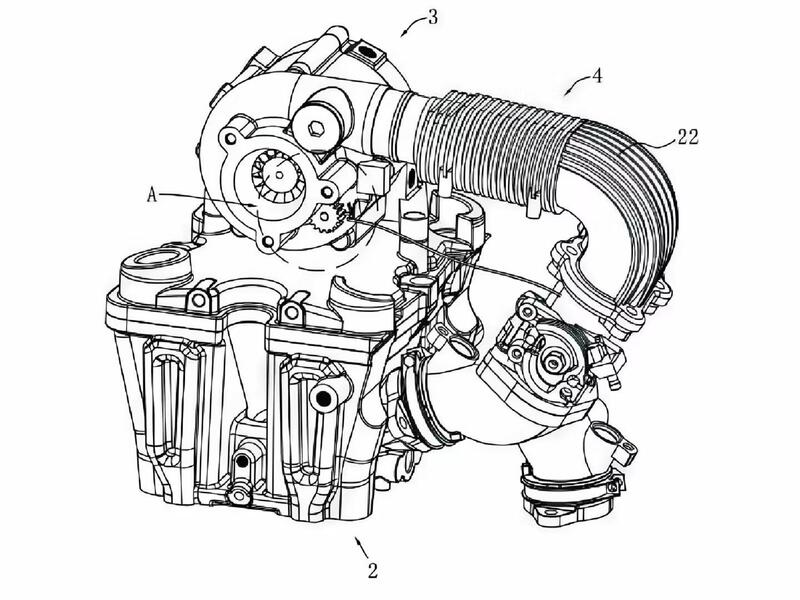 3

4

22

A

2