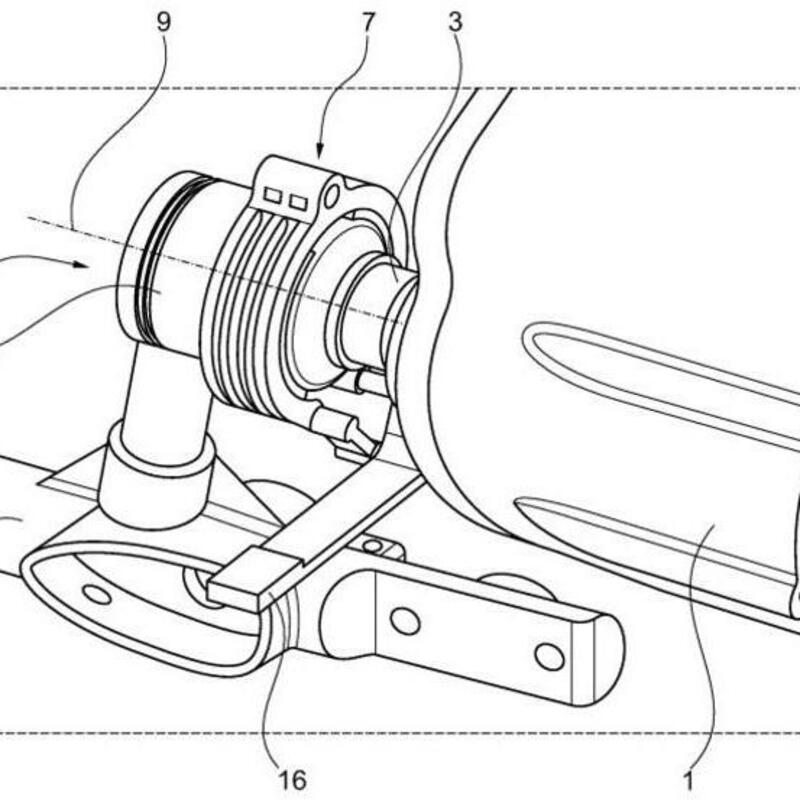 9
7
3
16
1