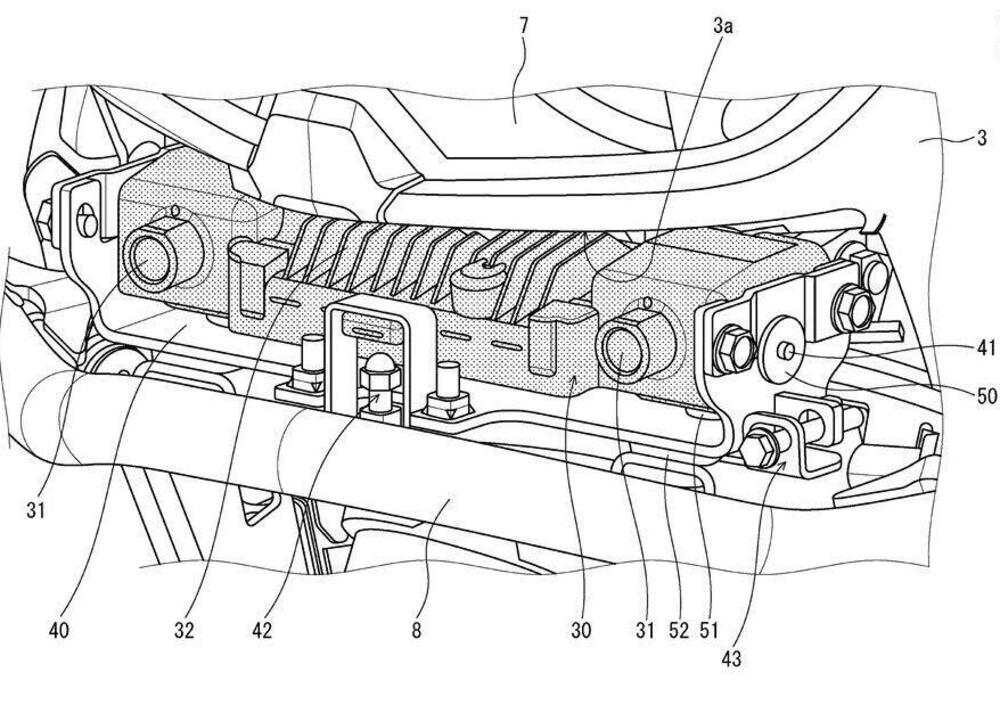 7
3a
3
41
50
31
40
32
42
8
30
31
52
51
43