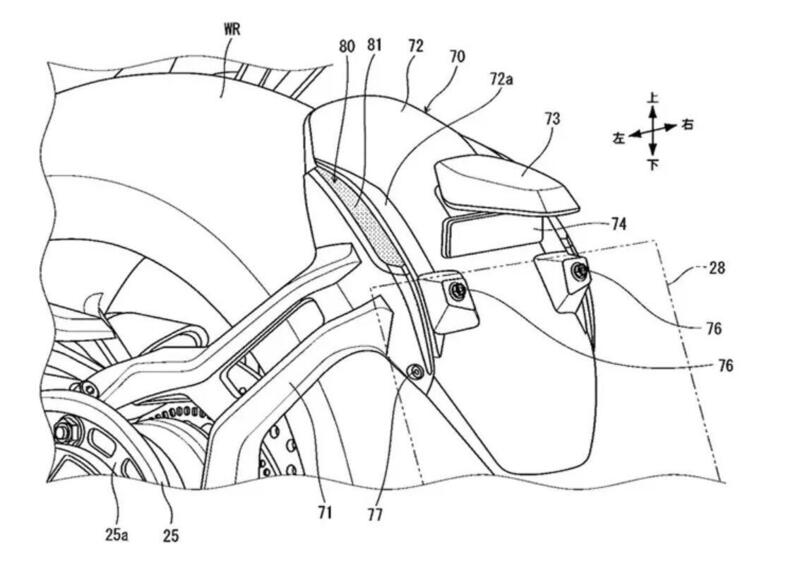 WR
80
81
72
70
72a
73
上
左
右
下
74
28
76
76
71
77
25a
25