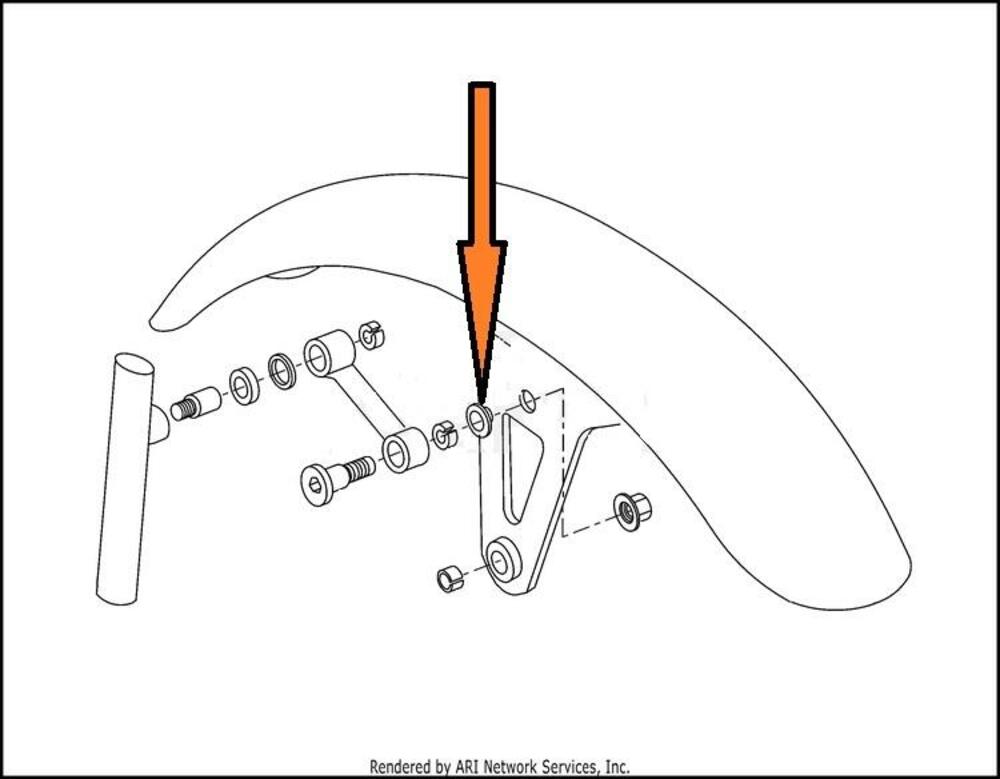 Rendered by ARI Network Services, Inc.