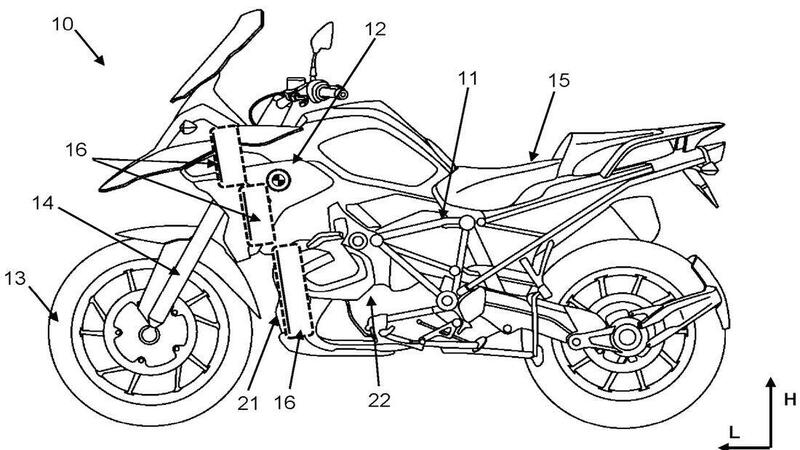 10
12
11
15
16
14
13
21
16
22
H
L