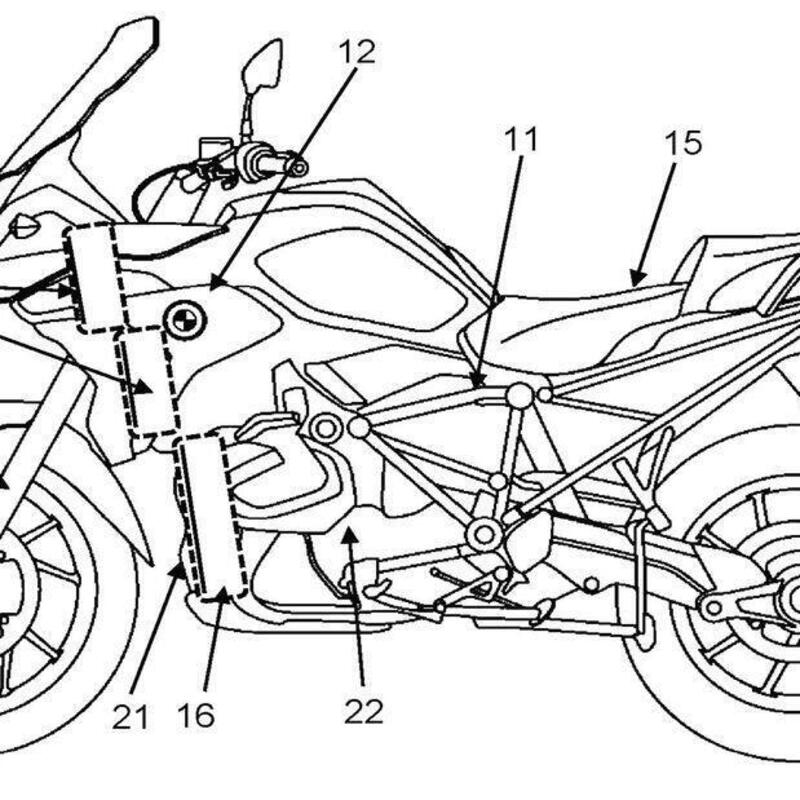 12

11

15

21

16

22