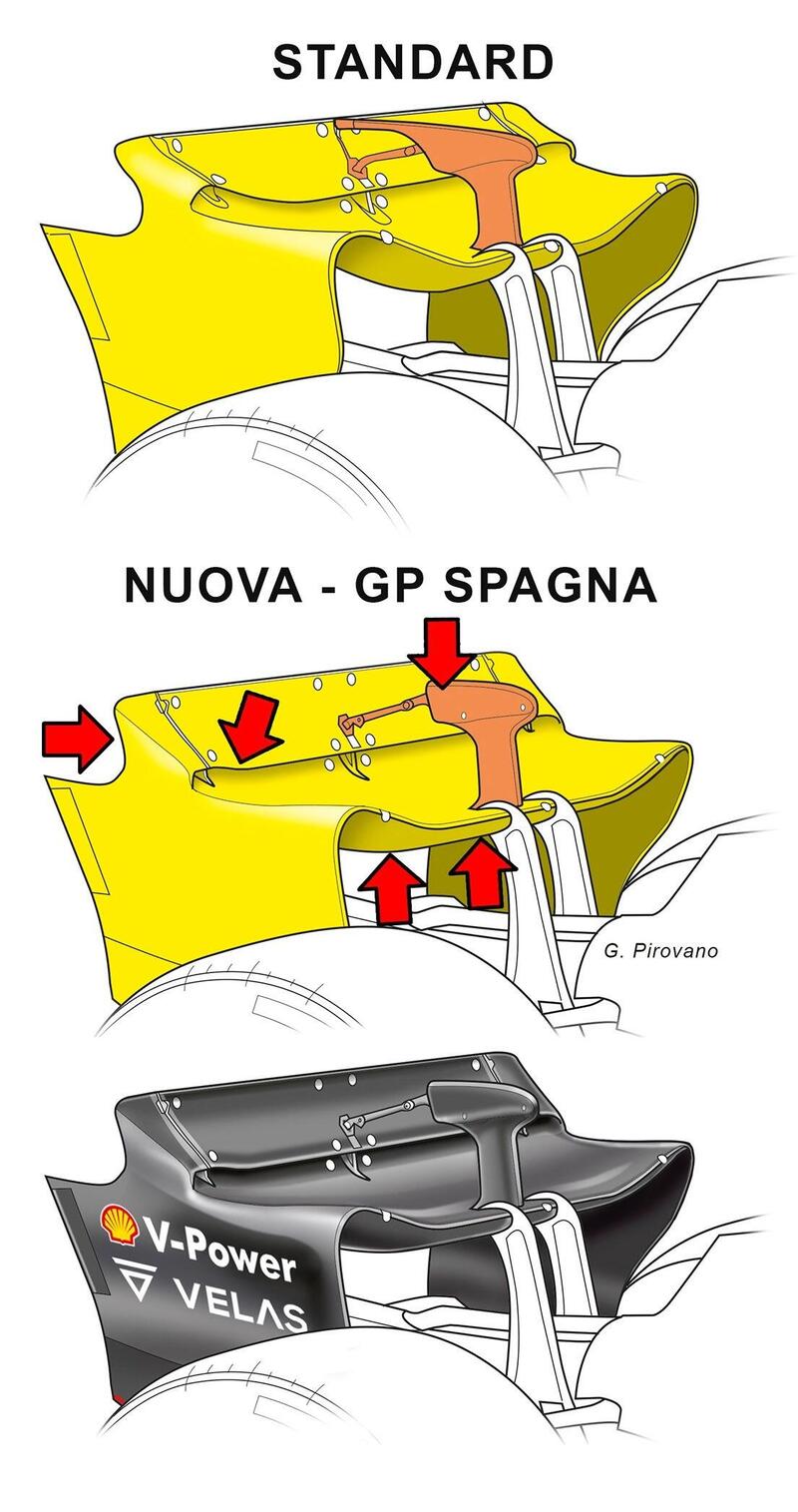 STANDARD

NUOVA - GP SPAGNA

G. Pirovano

V-Power
VELAS