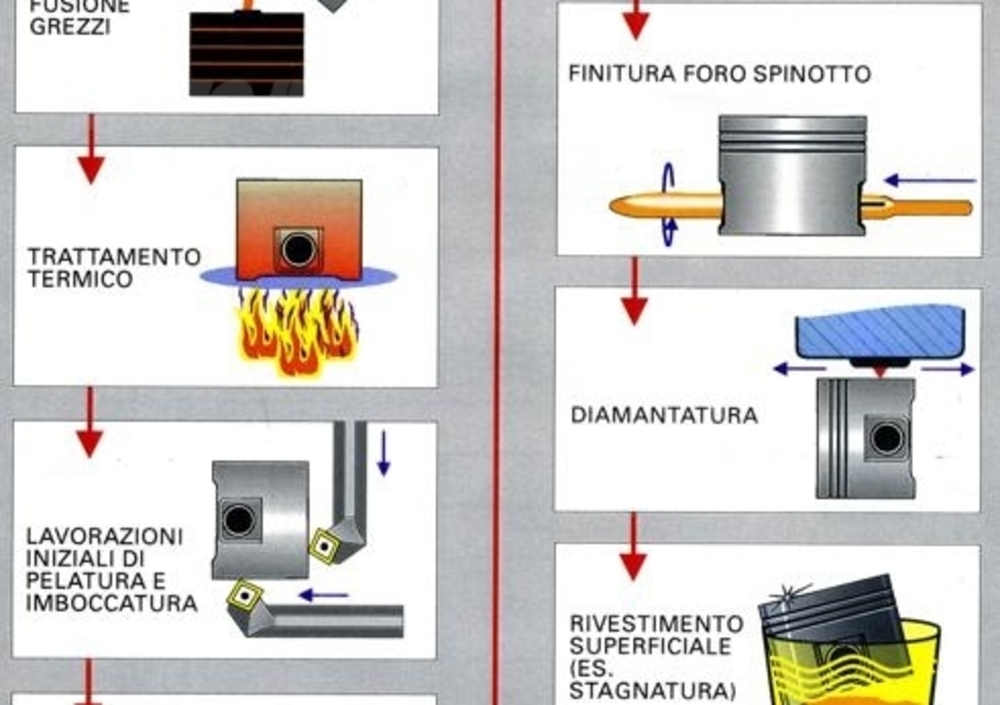 FUSIONE GREZZI

TRATTAMENTO TERMICO

LAVORAZIONI INIZIALI DI PELATURA E IMBOCCATURA

FINITURA FORO SPINOTTO

DIAMANTATURA

RIVESTIMENTO SUPERFICIALE (ES. STAGNATURA)