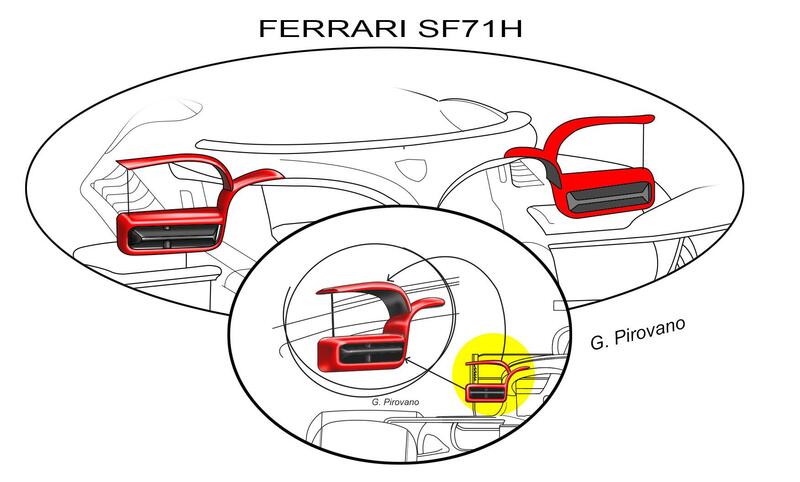 FERRARI SF71H

G. Pirovano

G. Pirovano