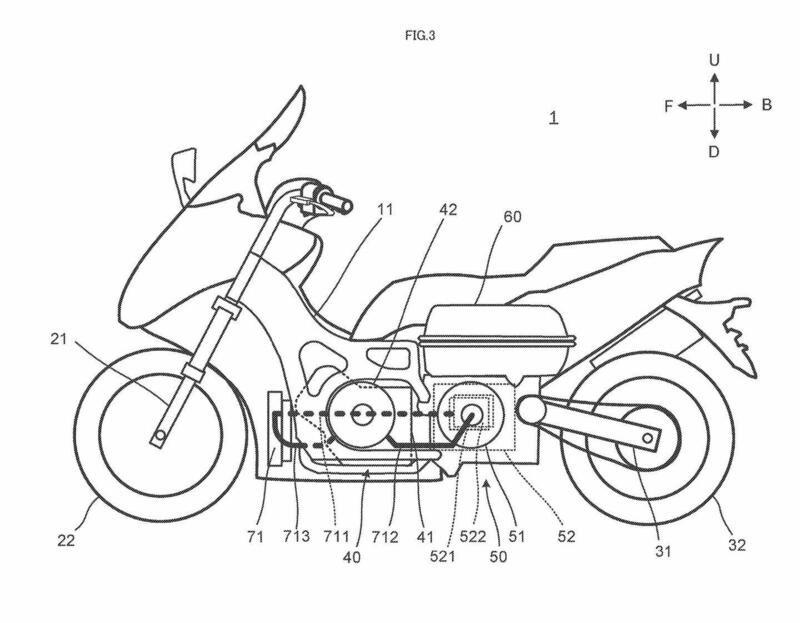 FIG.3

U
F B
D

1

11 42 60

21

22 71 713 711 40 712 41 521 522 50 51 52 31 32