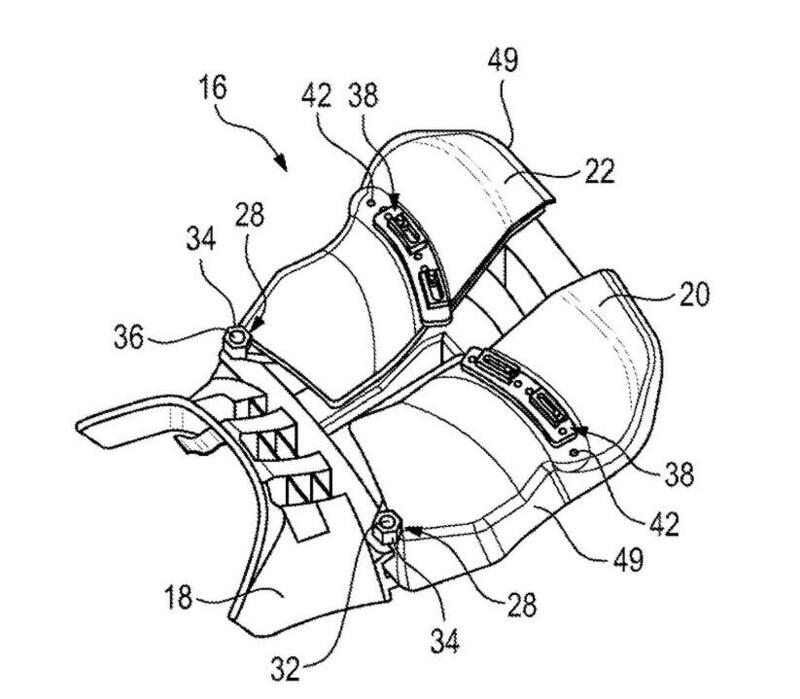 49
16
42 38
22
28
34
20
36
38
42
49
18
28
34
32