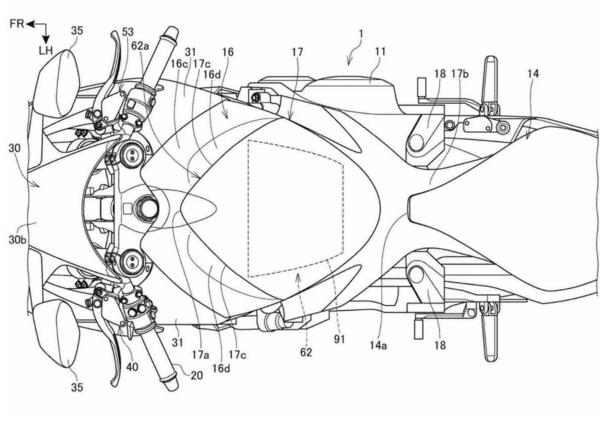 FR
LH
35
53
62a
31
16c
17c
16d
16
17
1
11
18
17b
14
30
30b
31
17a
16d
17c
62
91
14a
18
40
20
35