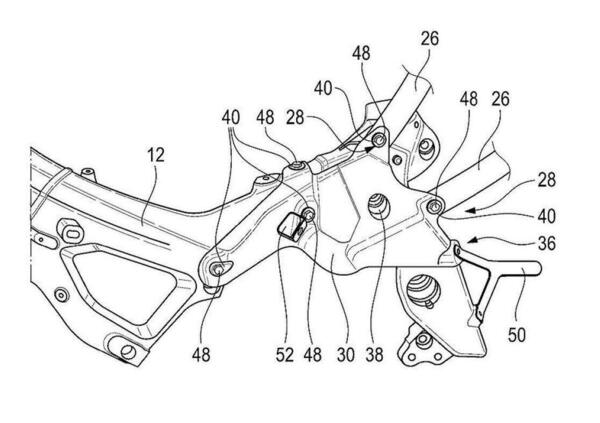 26
48
40
48
26
40
48
28
12
28
40
36
50
48
52
48
30
38