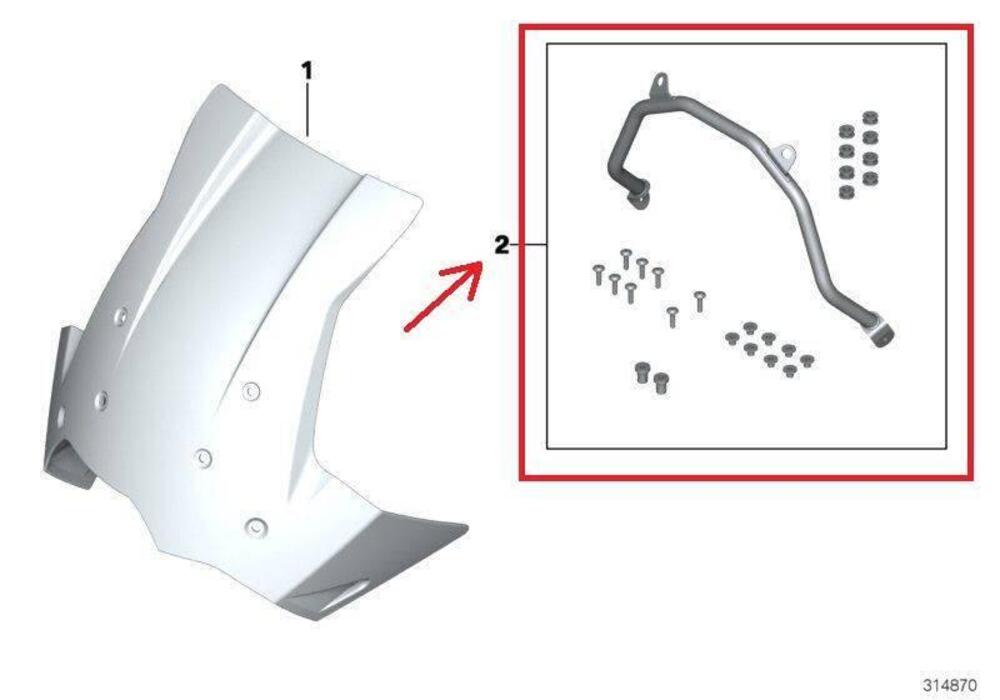 1

2

314870