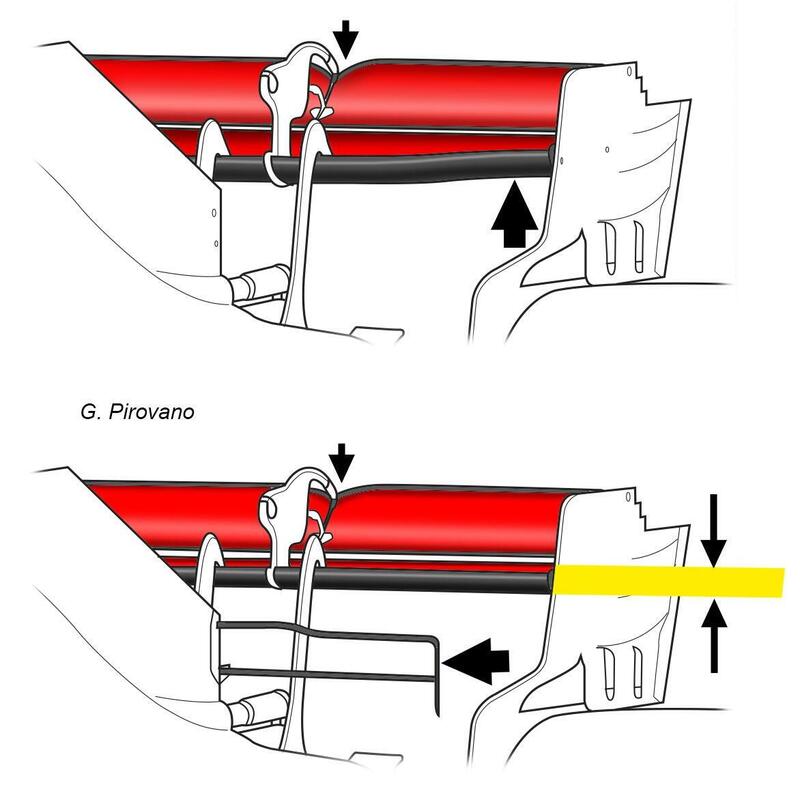 G. Pirovano