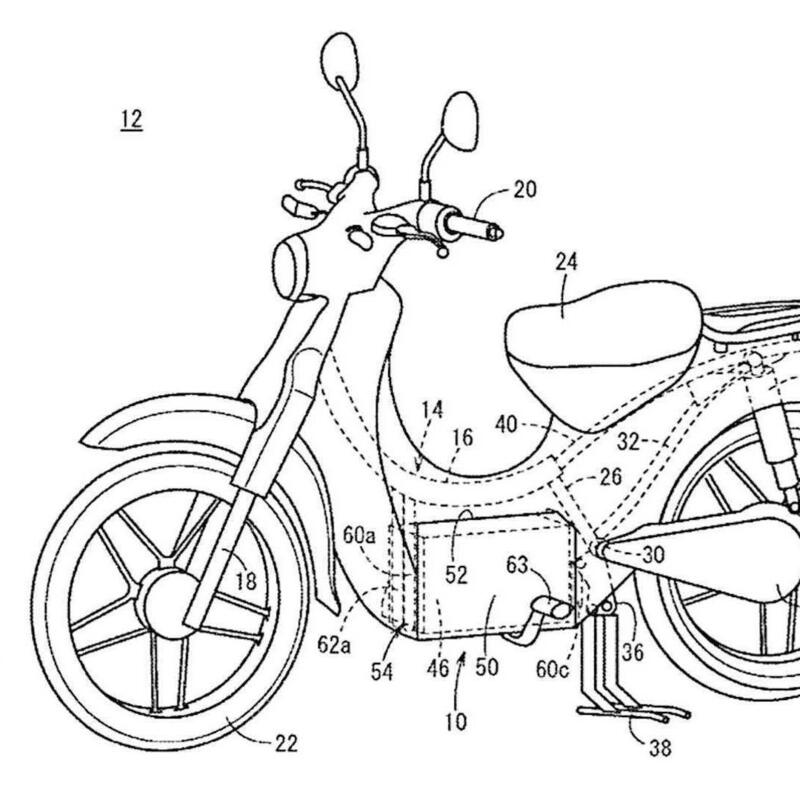 12
20
24
14
16
40
32
26
60a
52
63
30
18
62a
54
46
50
60c
36
10
22
38