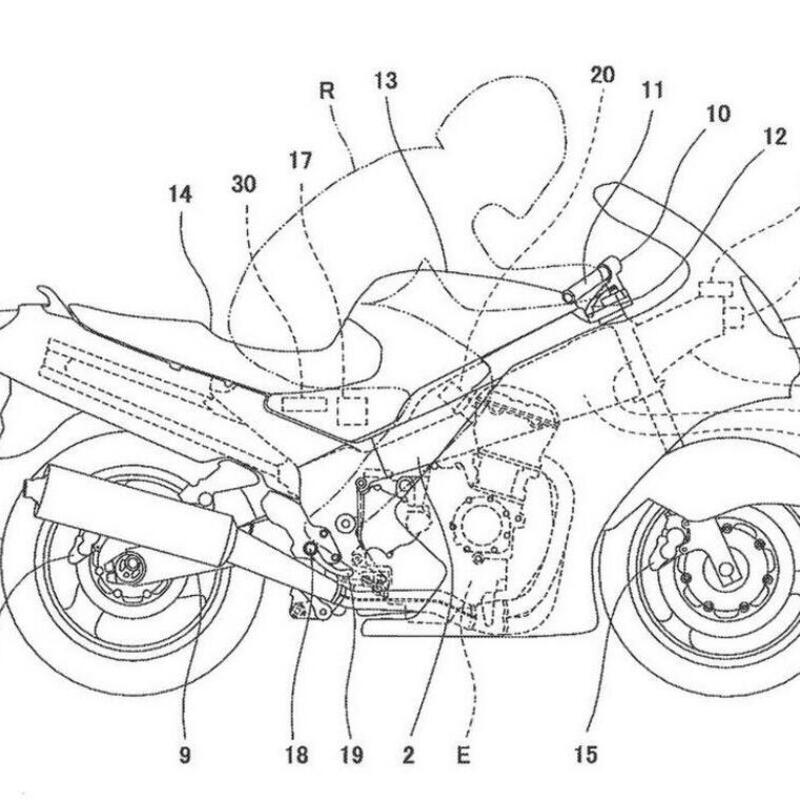 R
13
20
11
10
12
17
30
14
9
18
19
2
E
15