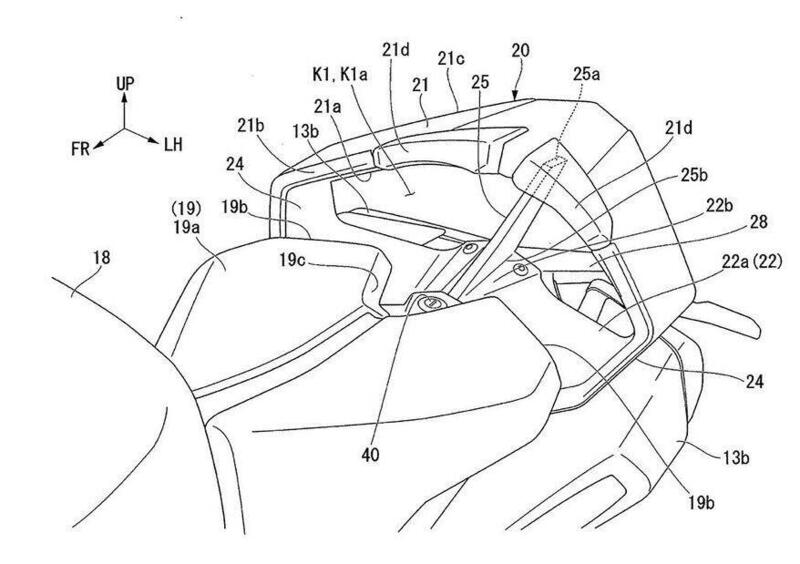 UP
FR
LH
K1, K1a
21d
21c
20
21
25
25a
21a
21b
13b
21d
24
25b
(19)
19b
22b
19a
28
18
19c
22a (22)
24
40
13b
19b