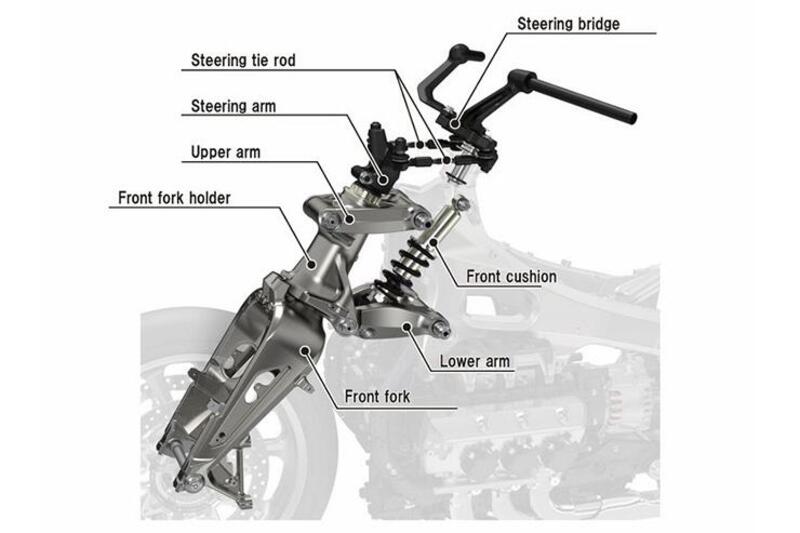 Steering bridge
Steering tie rod
Steering arm
Upper arm
Front fork holder
Front cushion
Lower arm
Front fork