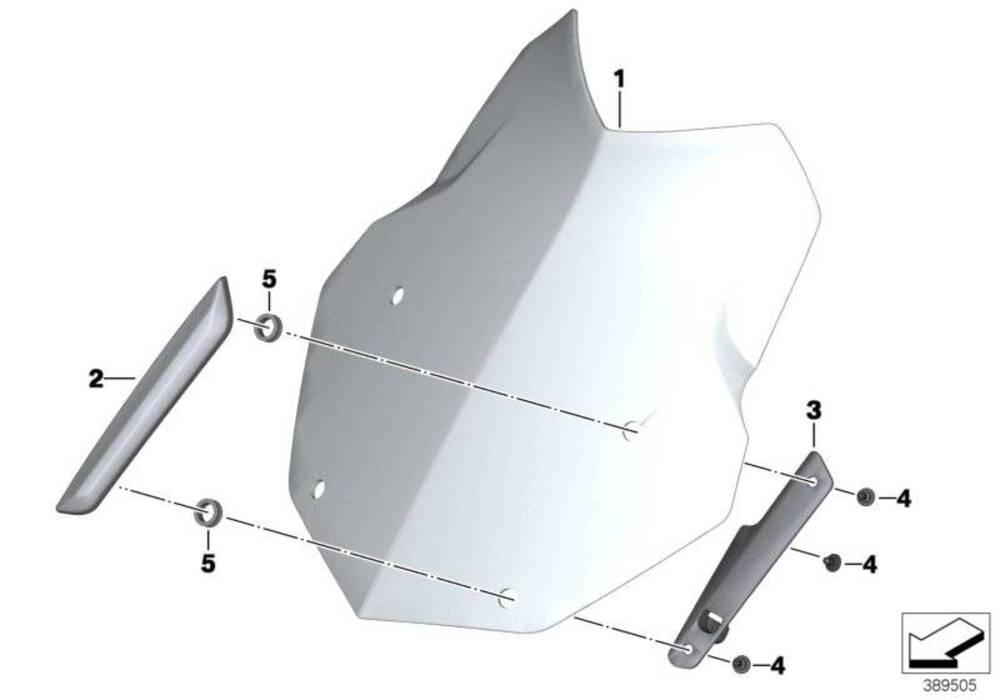 1
5
2
3
4
4
5
4
389505