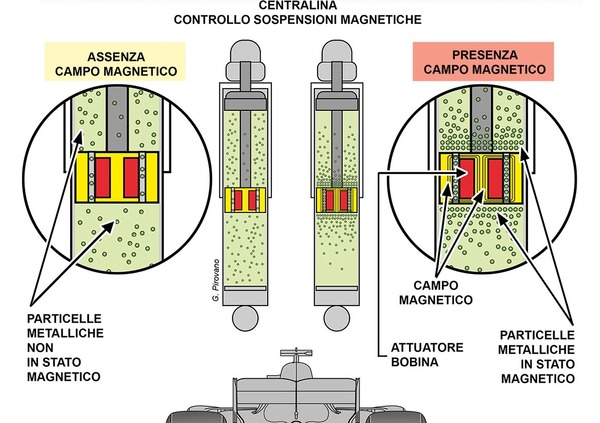 CENTRALINA
CONTROLLO SOSPENSIONI MAGNETICHE

ASSENZA
CAMPO MAGNETICO

PRESENZA
CAMPO MAGNETICO

G. Pirovano

PARTICELLE
METALLICHE
NON
IN STATO
MAGNETICO

CAMPO
MAGNETICO

ATTUATORE
BOBINA

PARTICELLE
METALLICHE
IN STATO
MAGNETICO