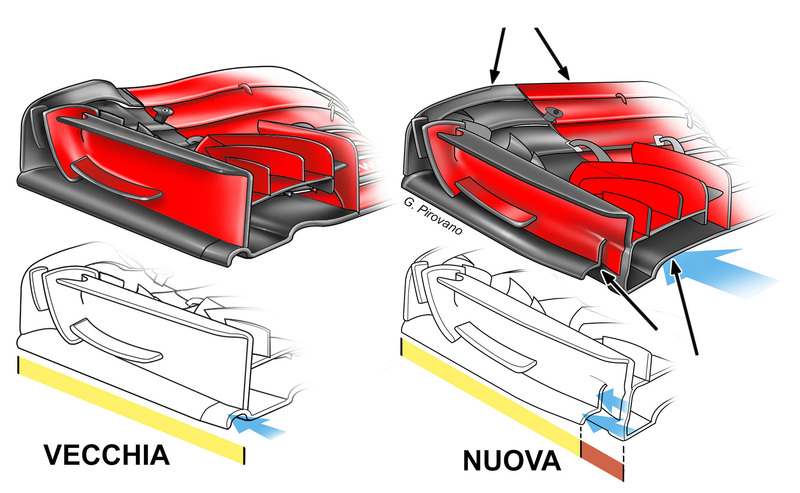 G. Pirovano

VECCHIA

NUOVA