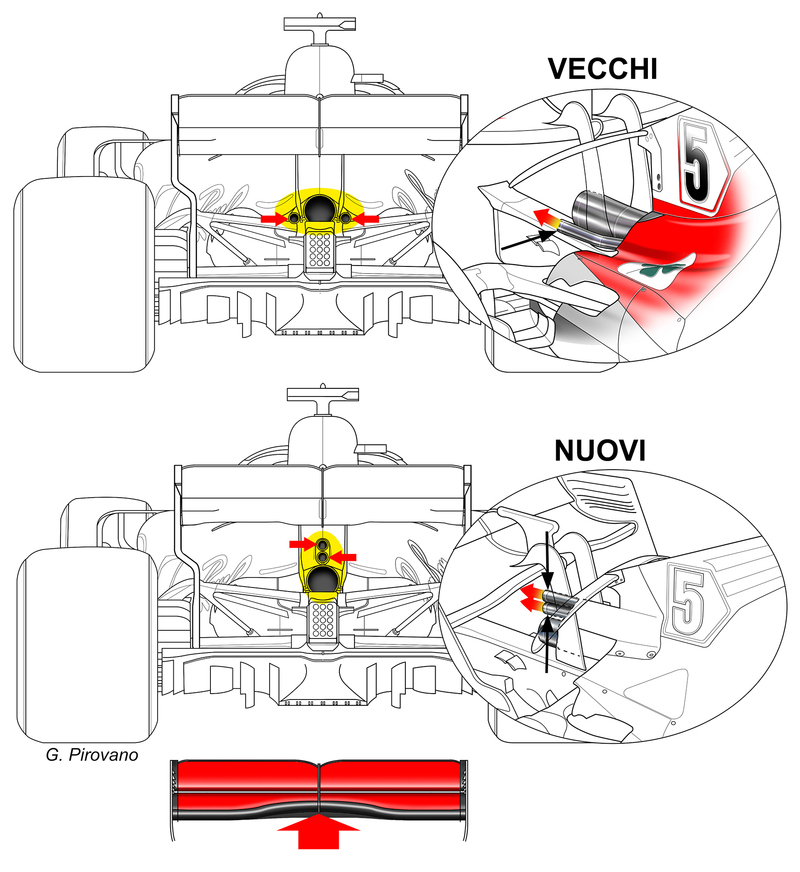 VECCHI

5

NUOVI

5

G. Pirovano