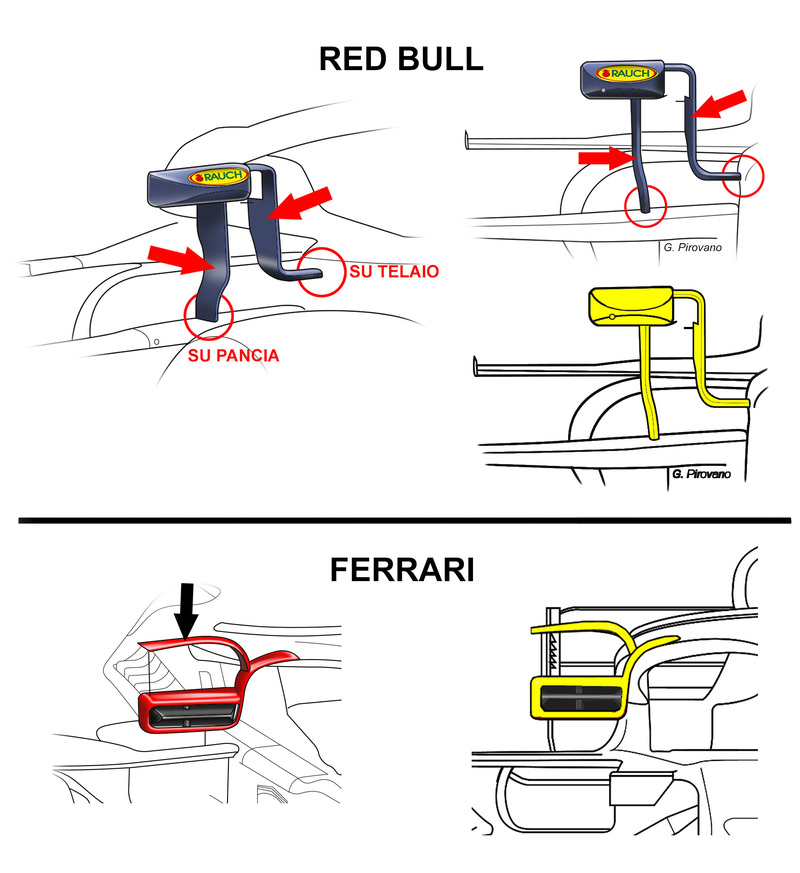 RED BULL

RAUCH

SU TELAIO

SU PANCIA

RAUCH

G. Pirovano

G. Pirovano

FERRARI