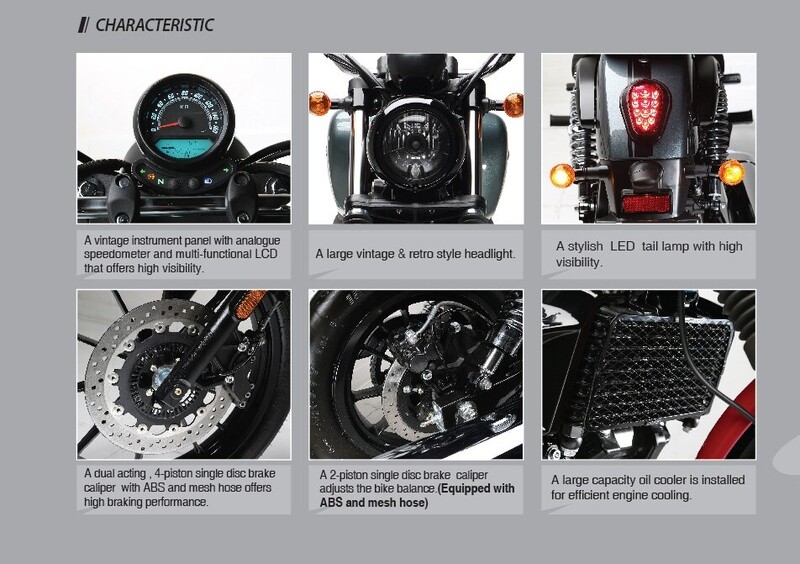 CHARACTERISTIC

A vintage instrument panel with analogue speedometer and multi-functional LCD that offers high visibility.

A large vintage & retro style headlight.

A stylish LED tail lamp with high visibility.

A dual acting , 4-piston single disc brake caliper with ABS and mesh hose offers high braking performance.

A 2-piston single disc brake caliper adjusts the bike balance.(Equipped with ABS and mesh hose)

A large capacity oil cooler is installed for efficient engine cooling.