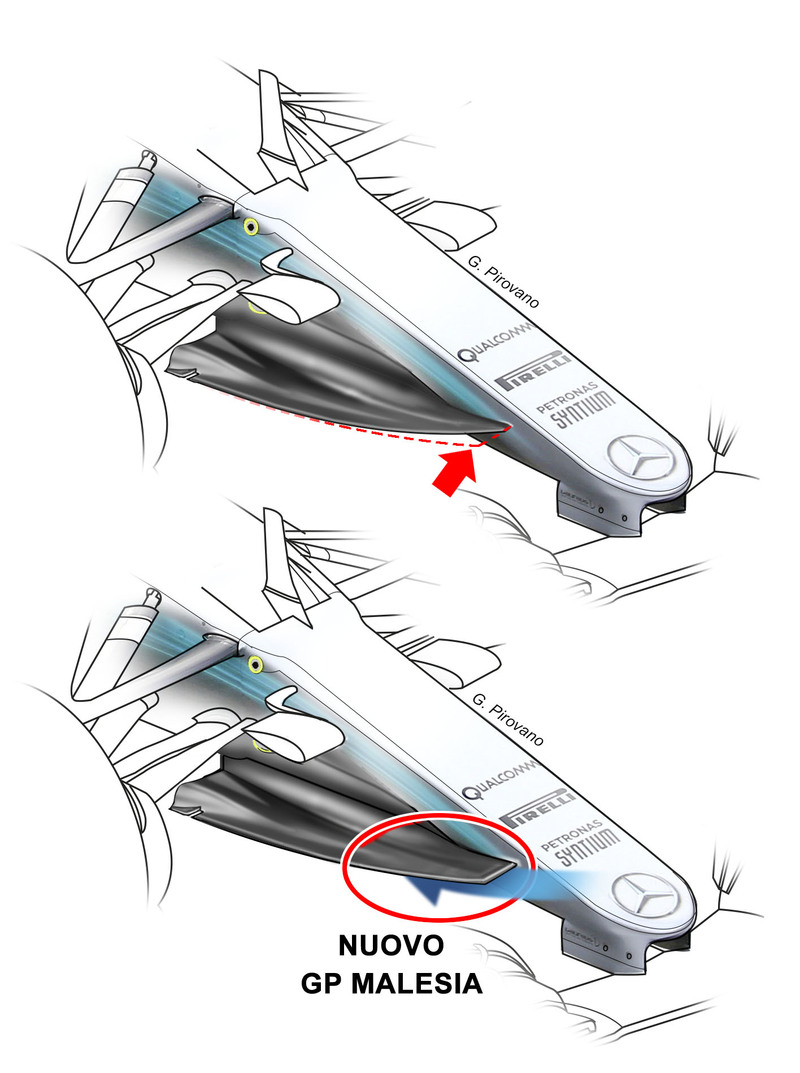 G. Pirovano

QUALCOMM

PIRELLI

PETRONAS
SYNTIUM

G. Pirovano

QUALCOMM

PIRELLI

PETRONAS
SYNTIUM

NUOVO
GP MALESIA